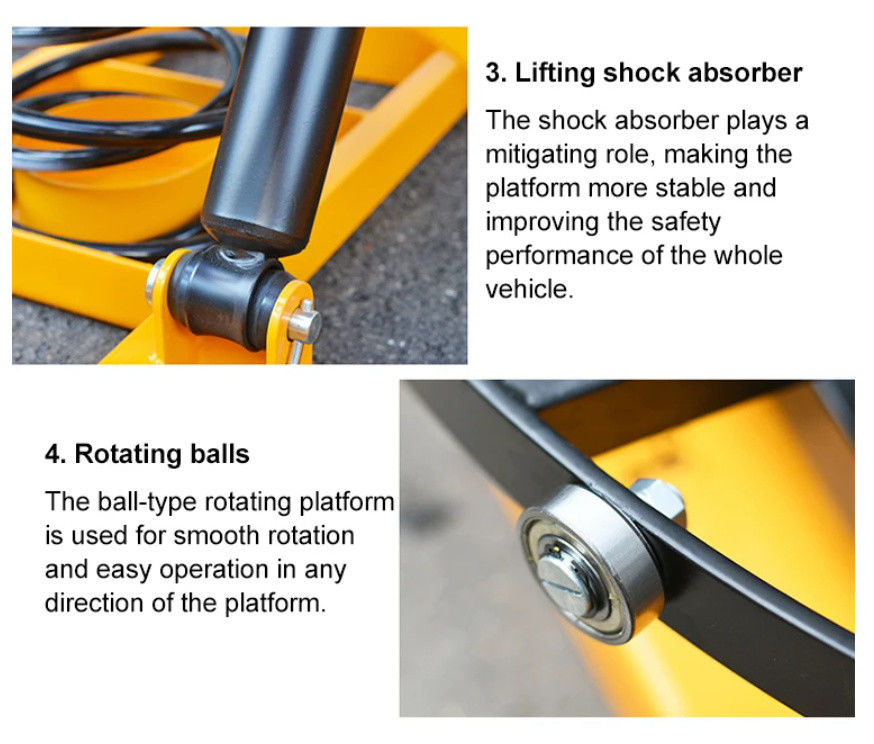 3. Lifting shock absorber

The shock absorber plays a mitigating role, making the platform more stable and improving the safety performance of the whole vehicle.

4. Rotating balls

The ball-type rotating platform is used for smooth rotation and easy operation in any direction of the platform.